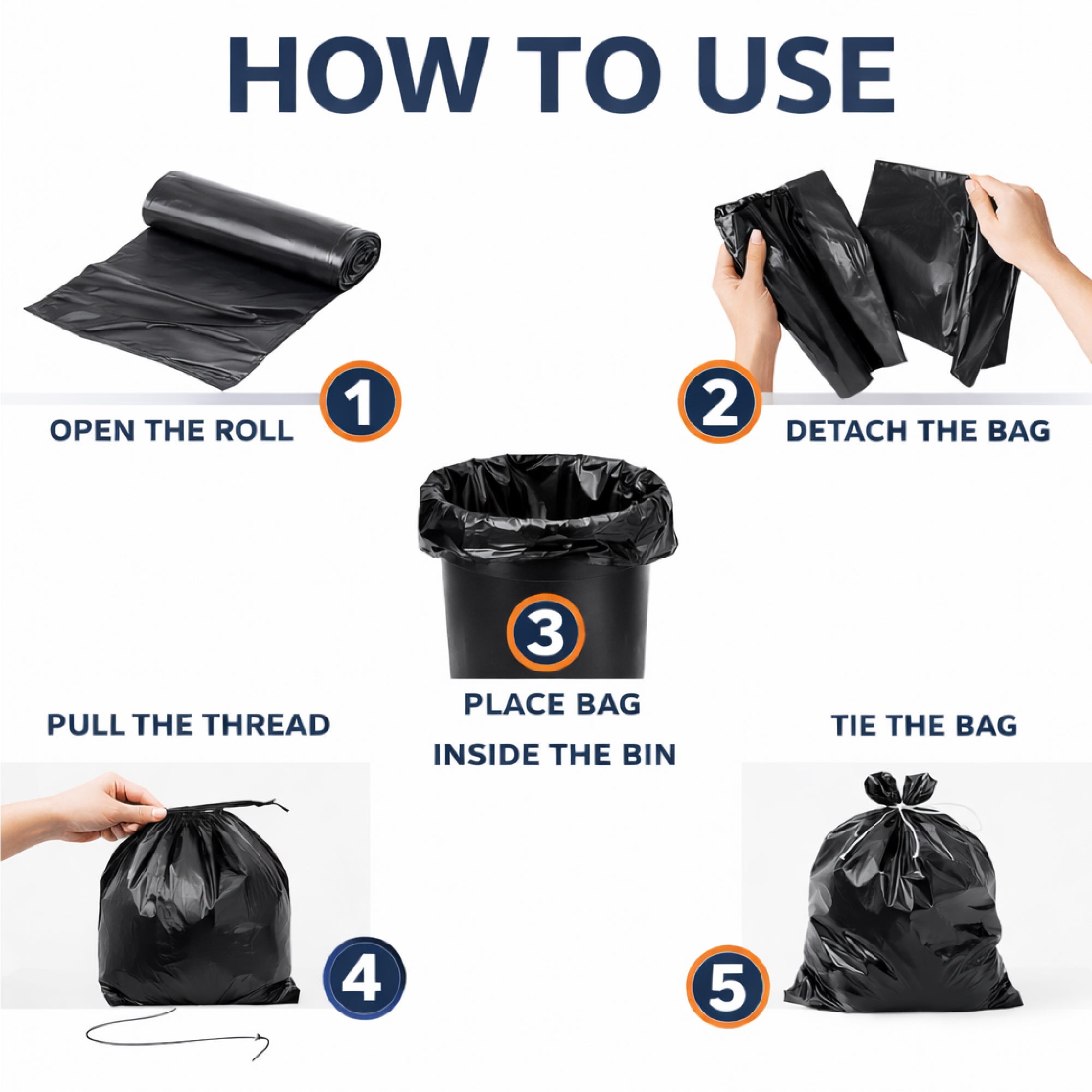 HOW TO USE

1
OPEN THE ROLL

2
DETACH THE BAG

3
PLACE BAG INSIDE THE BIN

PULL THE THREAD
4

TIE THE BAG
5